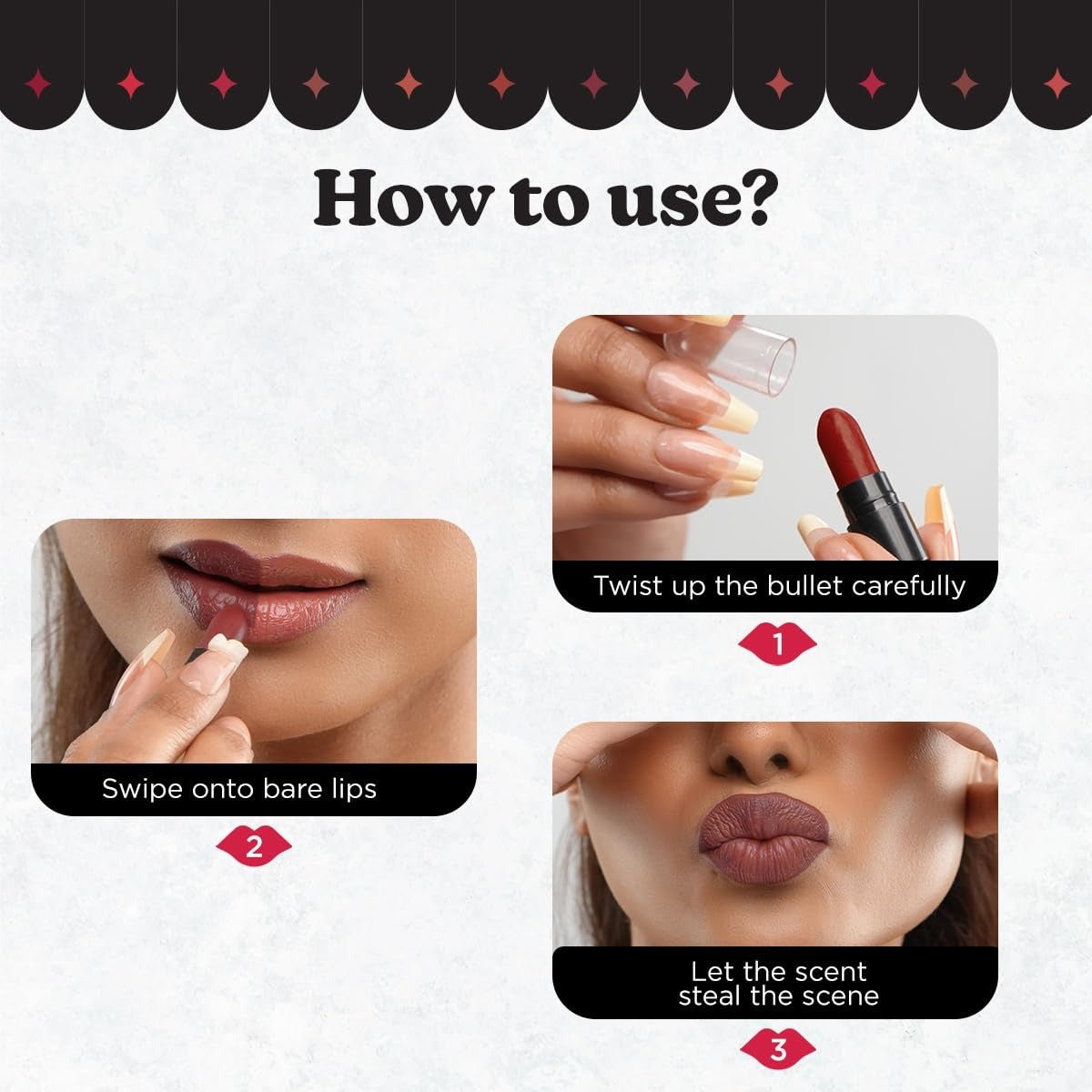 How to use?

Twist up the bullet carefully

1

Swipe onto bare lips

2

Let the scent steal the scene

3